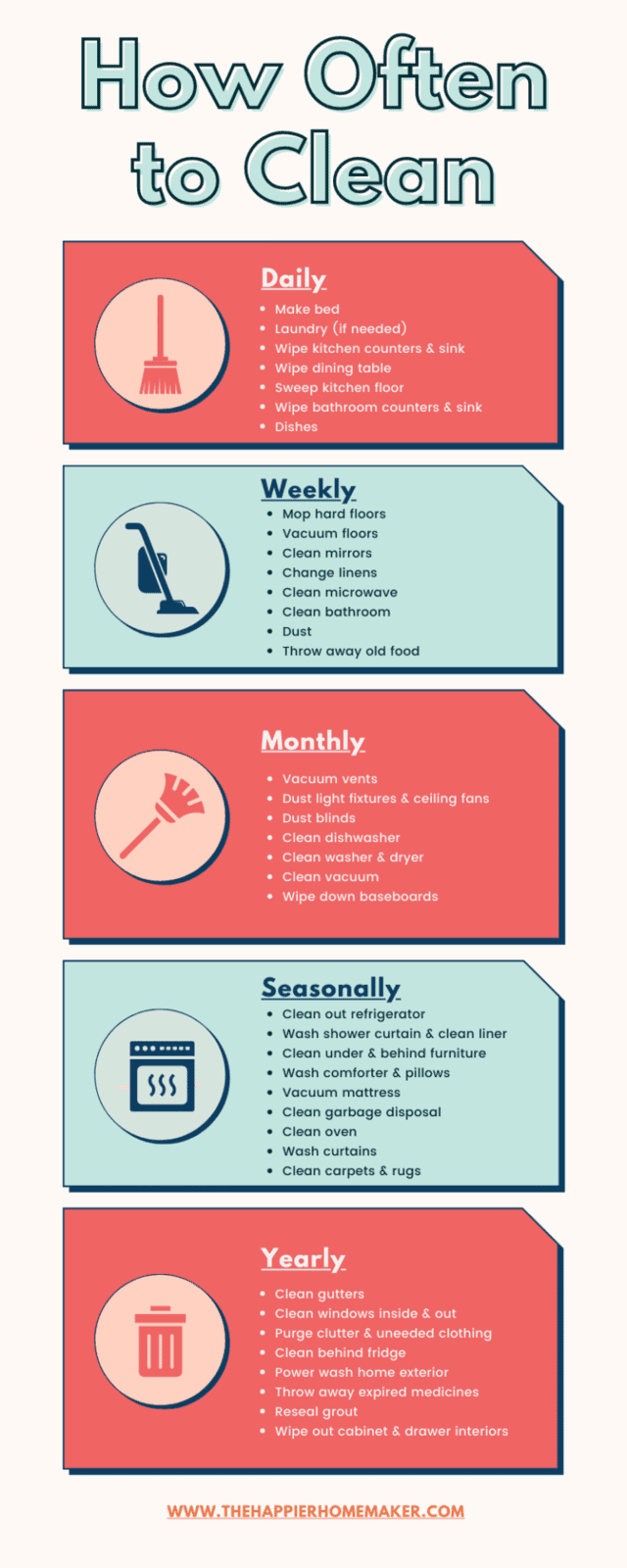 How Often to Clean

Daily
- Make bed
- Laundry (if needed)
- Wipe kitchen counters & sink
- Wipe dining table
- Sweep kitchen floor
- Wipe bathroom counters & sink
- Dishes

Weekly
- Mop hard floors
- Vacuum floors
- Clean mirrors
- Change linens
- Clean microwave
- Clean bathroom
- Dust
- Throw away old food

Monthly
- Vacuum vents
- Dust light fixtures & ceiling fans
- Dust blinds
- Clean dishwasher
- Clean washer & dryer
- Clean vacuum
- Wipe down baseboards

Seasonally
- Clean out refrigerator
- Wash shower curtain & clean liner
- Clean under & behind furniture
- Wash comforter & pillows
- Vacuum mattress
- Clean garbage disposal
- Clean oven
- Wash curtains
- Clean carpets & rugs

Yearly
- Clean gutters
- Clean windows inside & out
- Purge clutter & uneeded clothing
- Clean behind fridge
- Power wash home exterior
- Throw away expired medicines
- Reseal grout
- Wipe out cabinet & drawer interiors

WWW.THEHAPPIERHOMEMAKER.COM